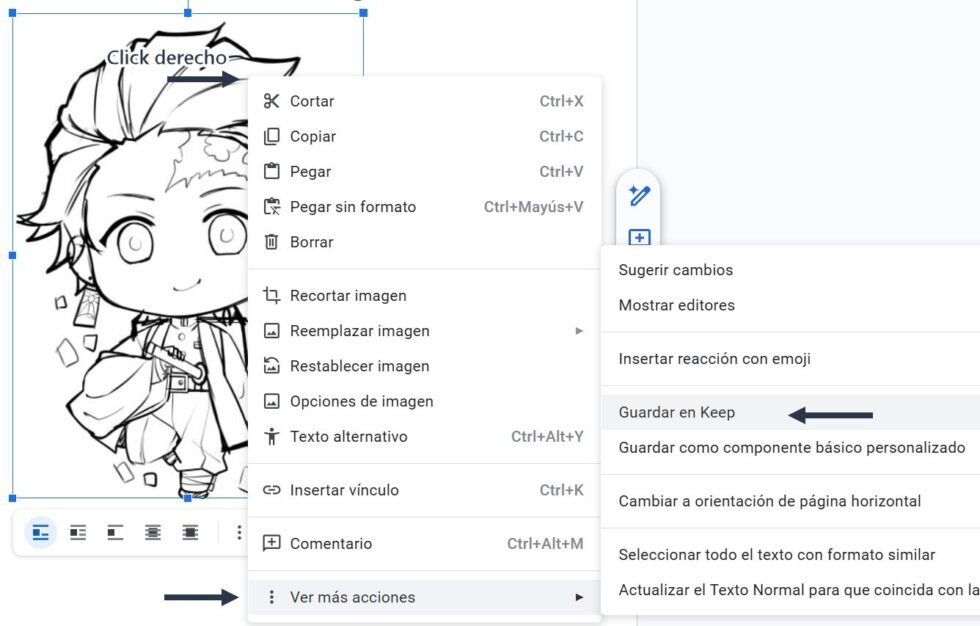 Click derecho

Cortar Ctrl+X
Copiar Ctrl+C
Pegar Ctrl+V
Pegar sin formato Ctrl+Mayús+V
Borrar

Recortar imagen
Reemplazar imagen
Restablecer imagen
Opciones de imagen
Texto alternativo Ctrl+Alt+Y

Insertar vínculo Ctrl+K

Comentario Ctrl+Alt+M

Ver más acciones

Sugerir cambios
Mostrar editores

Insertar reacción con emoji

Guardar en Keep
Guardar como componente básico personalizado

Cambiar a orientación de página horizontal

Seleccionar todo el texto con formato similar
Actualizar el Texto Normal para que coincida con la